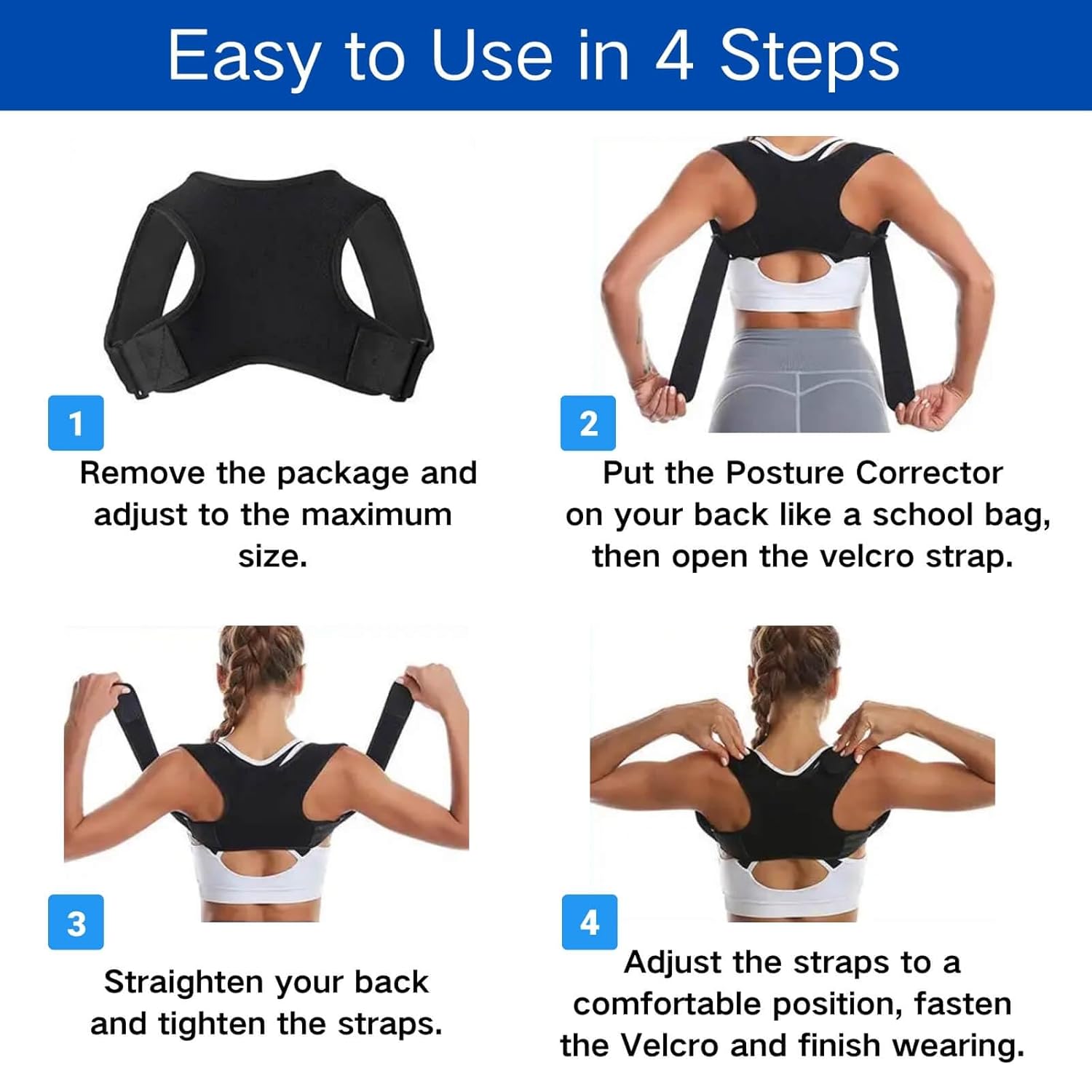 Easy to Use in 4 Steps

1

Remove the package and adjust to the maximum size.

2

Put the Posture Corrector on your back like a school bag, then open the velcro strap.

3

Straighten your back and tighten the straps.

4

Adjust the straps to a comfortable position, fasten the Velcro and finish wearing.