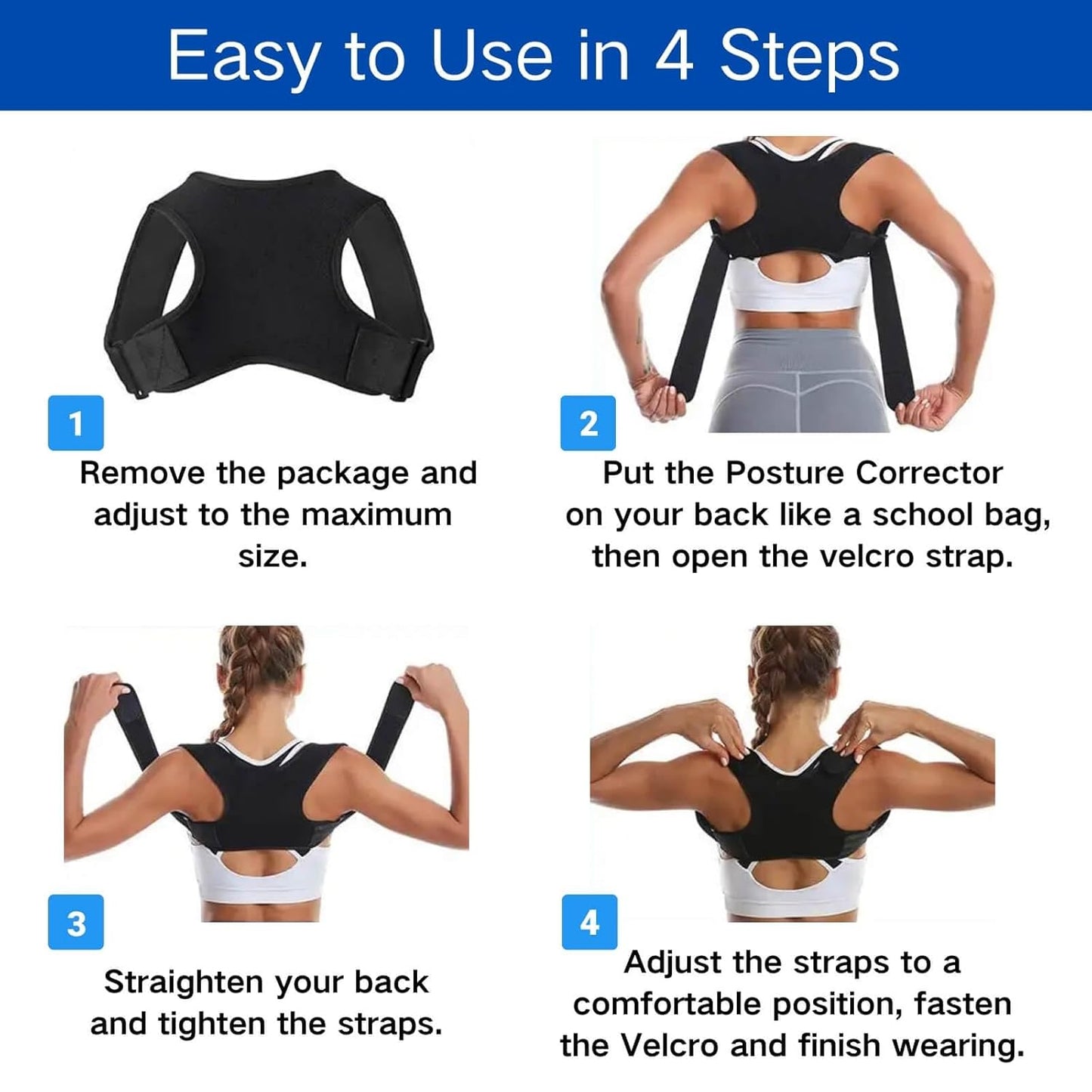 Easy to Use in 4 Steps

1

Remove the package and adjust to the maximum size.

2

Put the Posture Corrector on your back like a school bag, then open the velcro strap.

3

Straighten your back and tighten the straps.

4

Adjust the straps to a comfortable position, fasten the Velcro and finish wearing.